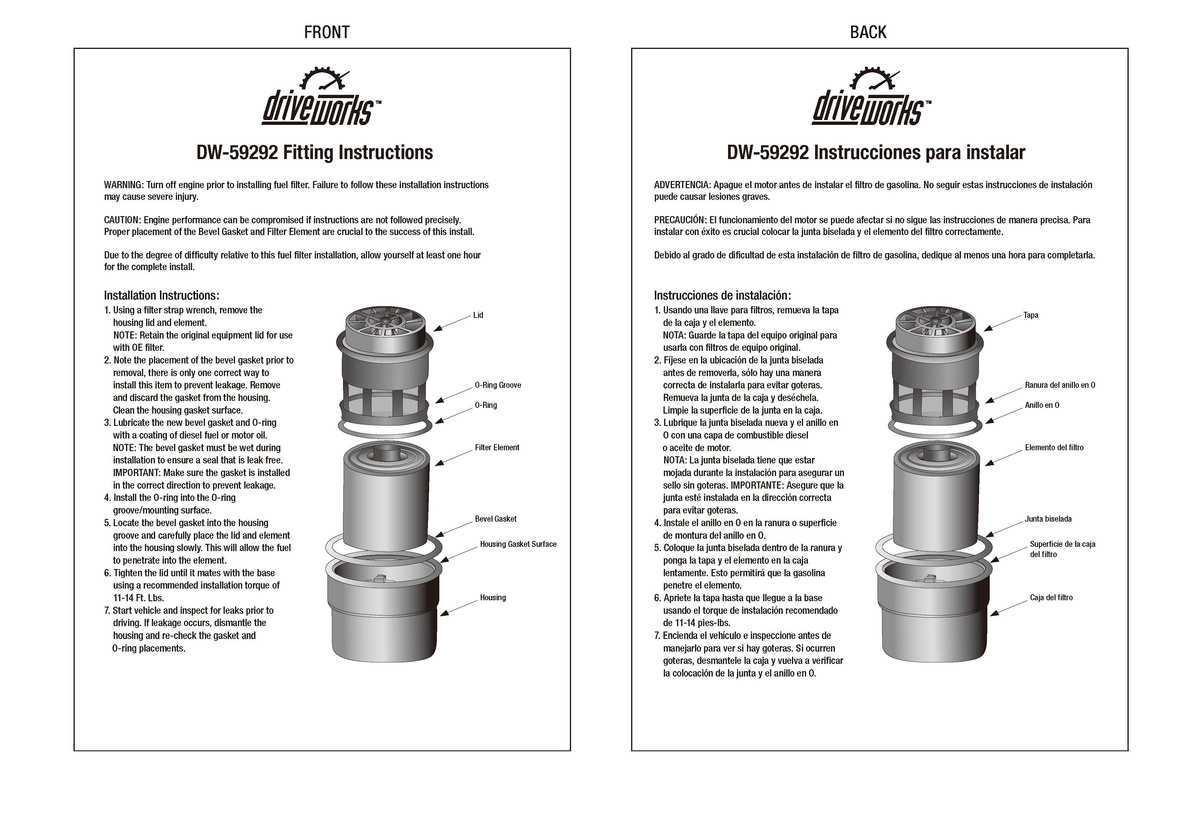 FRONT

driveworks™

DW-59292 Fitting Instructions

WARNING: Turn off engine prior to installing fuel filter. Failure to follow these installation instructions may cause severe injury.

CAUTION: Engine performance can be compromised if instructions are not followed precisely. Proper placement of the Bevel Gasket and Filter Element are crucial to the success of this install.

Due to the degree of difficulty relative to this fuel filter installation, allow yourself at least one hour for the complete install.

Installation Instructions:
1. Using a filter strap wrench, remove the housing lid and element. NOTE: Retain the original equipment lid for use with OE filter.
2. Note the placement of the bevel gasket prior to removal, there is only one correct way to install this item to prevent leakage. Remove and discard the gasket from the housing. Clean the housing gasket surface.
3. Lubricate the new bevel gasket and O-ring with a coating of diesel fuel or motor oil. NOTE: The bevel gasket must be wet during installation to ensure a seal that is leak free. IMPORTANT: Make sure the gasket is installed in the correct direction to prevent leakage.
4. Install the O-ring into the O-ring groove/mounting surface.
5. Locate the bevel gasket into the housing groove and carefully place the lid and element into the housing slowly. This will allow the fuel to penetrate into the element.
6. Tighten the lid until it mates with the base using a recommended installation torque of 11-14 Ft. Lbs.
7. Start vehicle and inspect for leaks prior to driving. If leakage occurs, dismantle the housing and re-check the gasket and O-ring placements.

Lid
O-Ring Groove
O-Ring
Filter Element
Bevel Gasket
Housing Gasket Surface
Housing

BACK

driveworks™

DW-59292 Instrucciones para instalar

ADVERTENCIA: Apague el motor antes de instalar el filtro de gasolina. No seguir estas instrucciones de instalación puede causar lesiones graves.

PRECAUCIÓN: El funcionamiento del motor se puede afectar si no sigue las instrucciones de manera precisa. Para instalar con éxito es crucial colocar la junta biselada y el elemento del filtro correctamente.

Debido al grado de dificultad de esta instalación de filtro de gasolina, dedique al menos una hora para completarla.

Instrucciones de instalación:
1. Usando una llave para filtros, remueva la tapa de la caja y el elemento. NOTA: Guarde la tapa del equipo original para usarla con filtros de equipo original.
2. Fíjese en la ubicación de la junta biselada antes de removerla, sólo hay una manera correcta de instalarla para evitar goteras. Remueva la junta de la caja y deséchela. Limpie la superficie de la junta en la caja.
3. Lubrique la junta biselada nueva y el anillo en O con una capa de combustible diesel o aceite de motor. NOTA: La junta biselada tiene que estar mojada durante la instalación para asegurar un sello sin goteras. IMPORTANTE: Asegure que la junta esté instalada en la dirección correcta para evitar goteras.
4. Instale el anillo en O en la ranura o superficie de montura del anillo en O.
5. Coloque la junta biselada dentro de la ranura y ponga la tapa y el elemento en la caja lentamente. Esto permitirá que la gasolina penetre el elemento.
6. Apriete la tapa hasta que llegue a la base usando el torque de instalación recomendado de 11-14 pies-lbs.
7. Encienda el vehículo e inspeccione antes de manejarlo para ver si hay goteras. Si ocurren goteras, desmantele la caja y vuelva a verificar la colocación de la junta y el anillo en O.

Tapa
Ranura del anillo en O
Anillo en O
Elemento del filtro
Junta biselada
Superficie de la caja del filtro
Caja del filtro